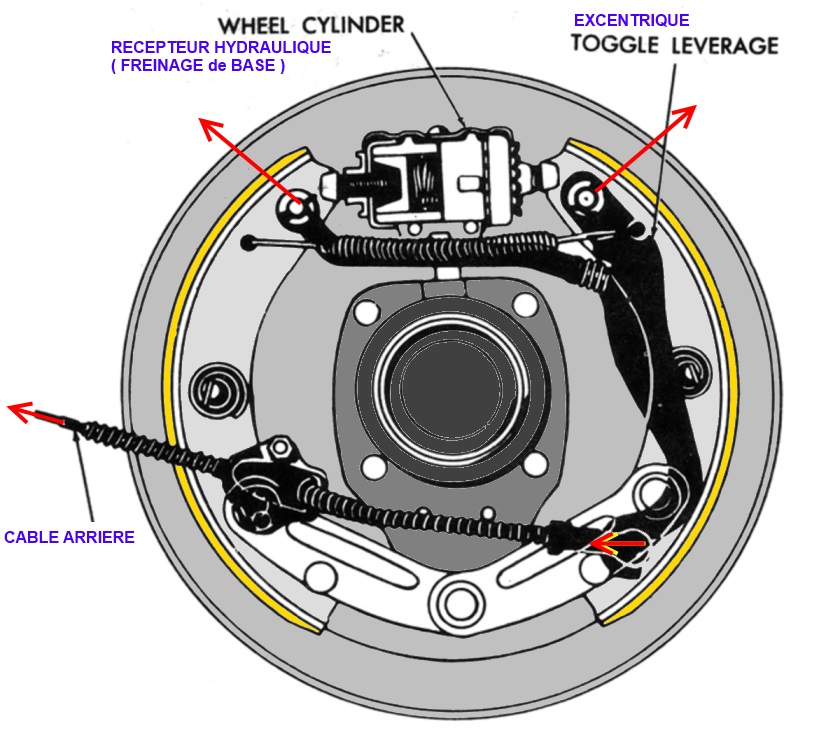 WHEEL CYLINDER
RECEPTEUR HYDRAULIQUE
( FREINAGE de BASE )
EXCENTRIQUE
TOGGLE LEVERAGE
CABLE ARRIERE